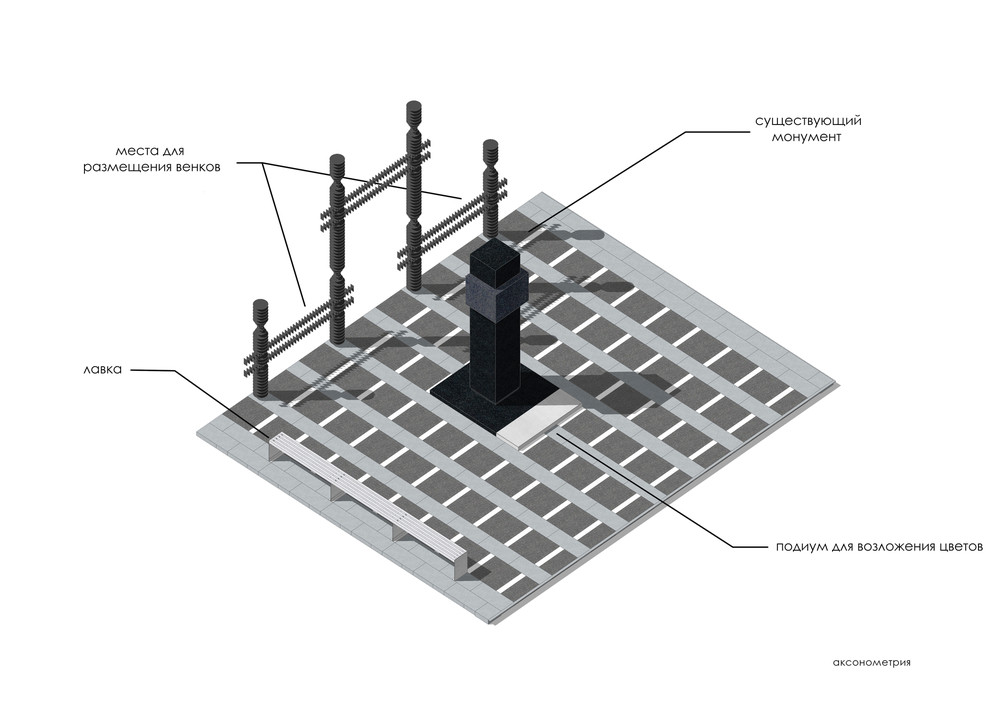 места для размещения венков

существующий монумент

лавка

подиум для возложения цветов

аксонометрия